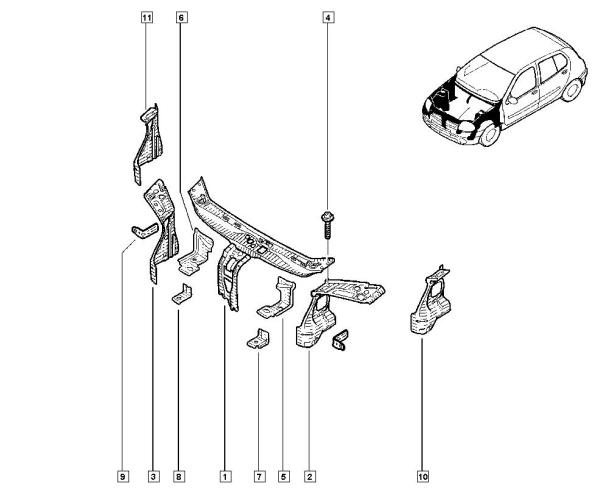 11
6
4
9
3
8
1
7
5
2
10